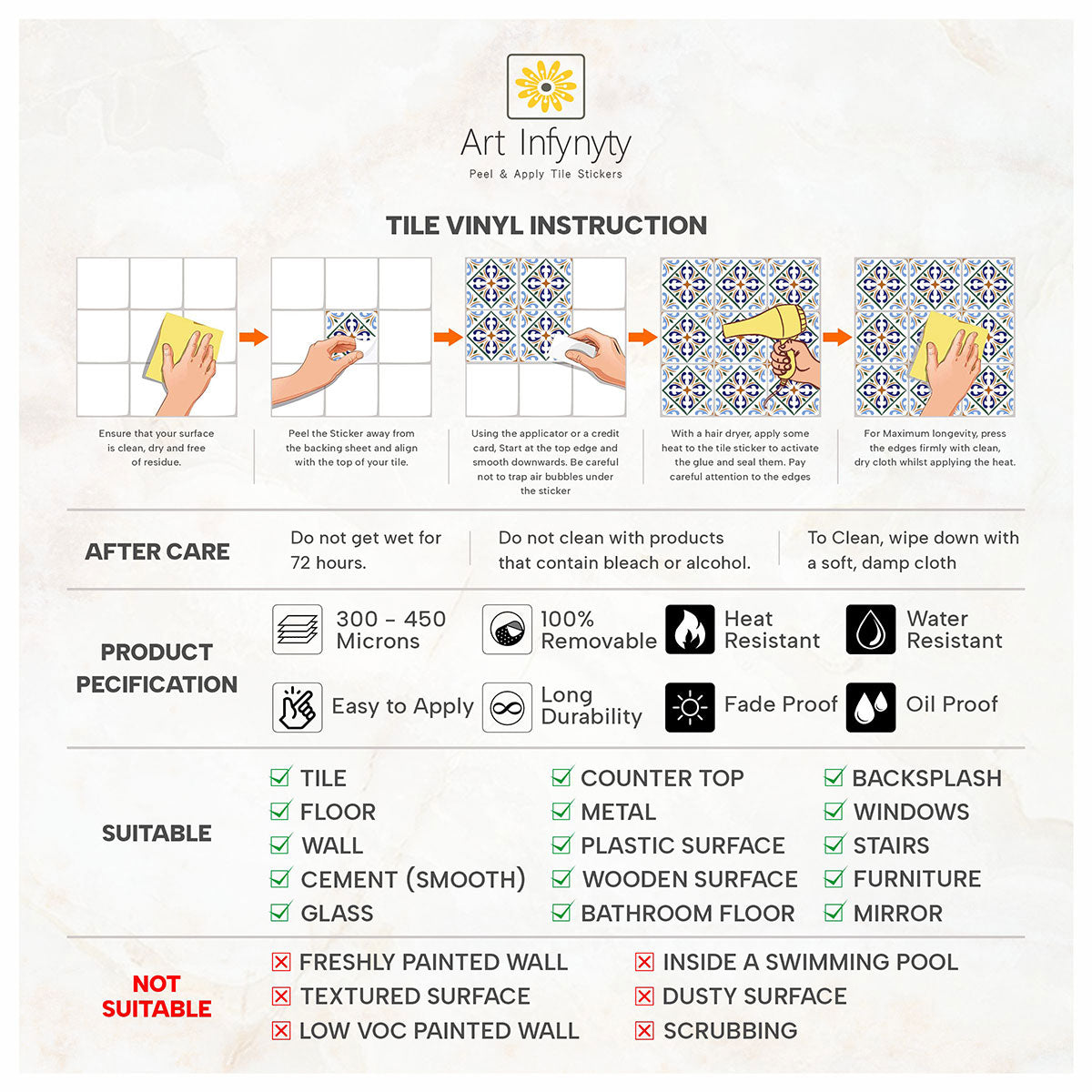 Art Infynyty
Peel & Apply Tile Stickers

TILE VINYL INSTRUCTION

Ensure that your surface is clean, dry and free of residue.

Peel the Sticker away from the backing sheet and align with the top of your tile.

Using the applicator or a credit card, Start at the top edge and smooth downwards. Be careful not to trap air bubbles under the sticker

With a hair dryer, apply some heat to the tile sticker to activate the glue and seal them. Pay careful attention to the edges

For Maximum longevity, press the edges firmly with clean, dry cloth whilst applying the heat.

AFTER CARE

Do not get wet for 72 hours.

Do not clean with products that contain bleach or alcohol.

To Clean, wipe down with a soft, damp cloth

PRODUCT PECIFICATION

300 - 450 Microns

100% Removable

Heat Resistant

Water Resistant

Easy to Apply

Long Durability

Fade Proof

Oil Proof

SUITABLE

TILE
FLOOR
WALL
CEMENT (SMOOTH)
GLASS

COUNTER TOP
METAL
PLASTIC SURFACE
WOODEN SURFACE
BATHROOM FLOOR

BACKSPLASH
WINDOWS
STAIRS
FURNITURE
MIRROR

NOT SUITABLE

FRESHLY PAINTED WALL
TEXTURED SURFACE
LOW VOC PAINTED WALL

INSIDE A SWIMMING POOL
DUSTY SURFACE
SCRUBBING